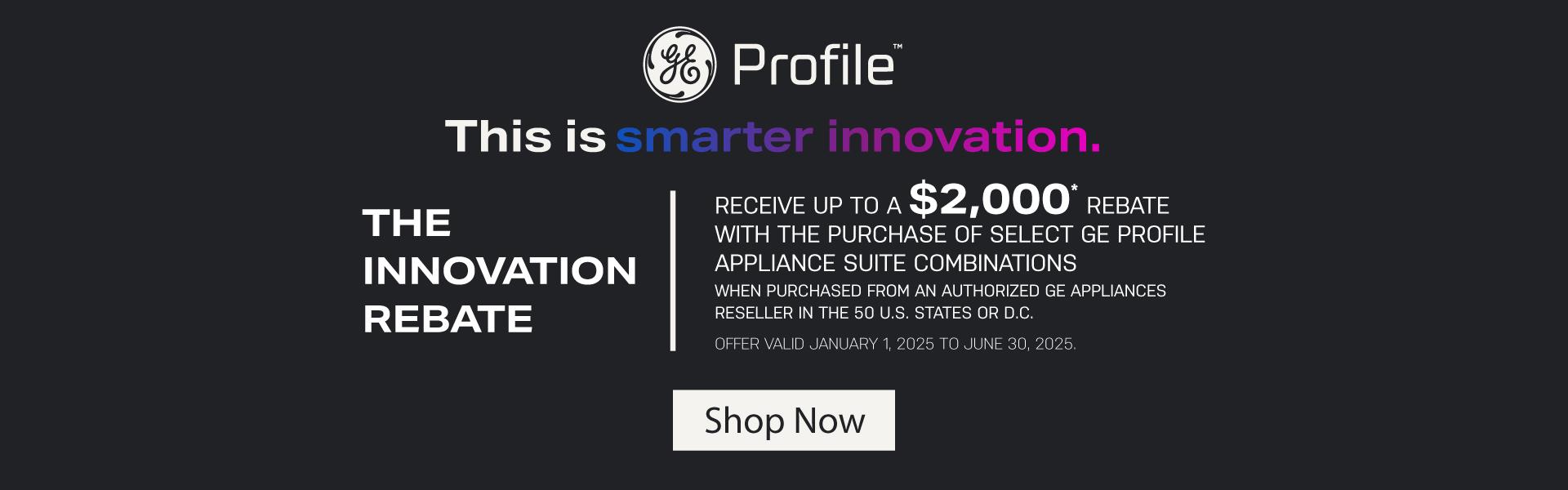 GE Profile™

This is smarter innovation.

THE INNOVATION REBATE

RECEIVE UP TO A $2,000* REBATE WITH THE PURCHASE OF SELECT GE PROFILE APPLIANCE SUITE COMBINATIONS

WHEN PURCHASED FROM AN AUTHORIZED GE APPLIANCES RESELLER IN THE 50 U.S. STATES OR D.C.

OFFER VALID JANUARY 1, 2025 TO JUNE 30, 2025.

Shop Now